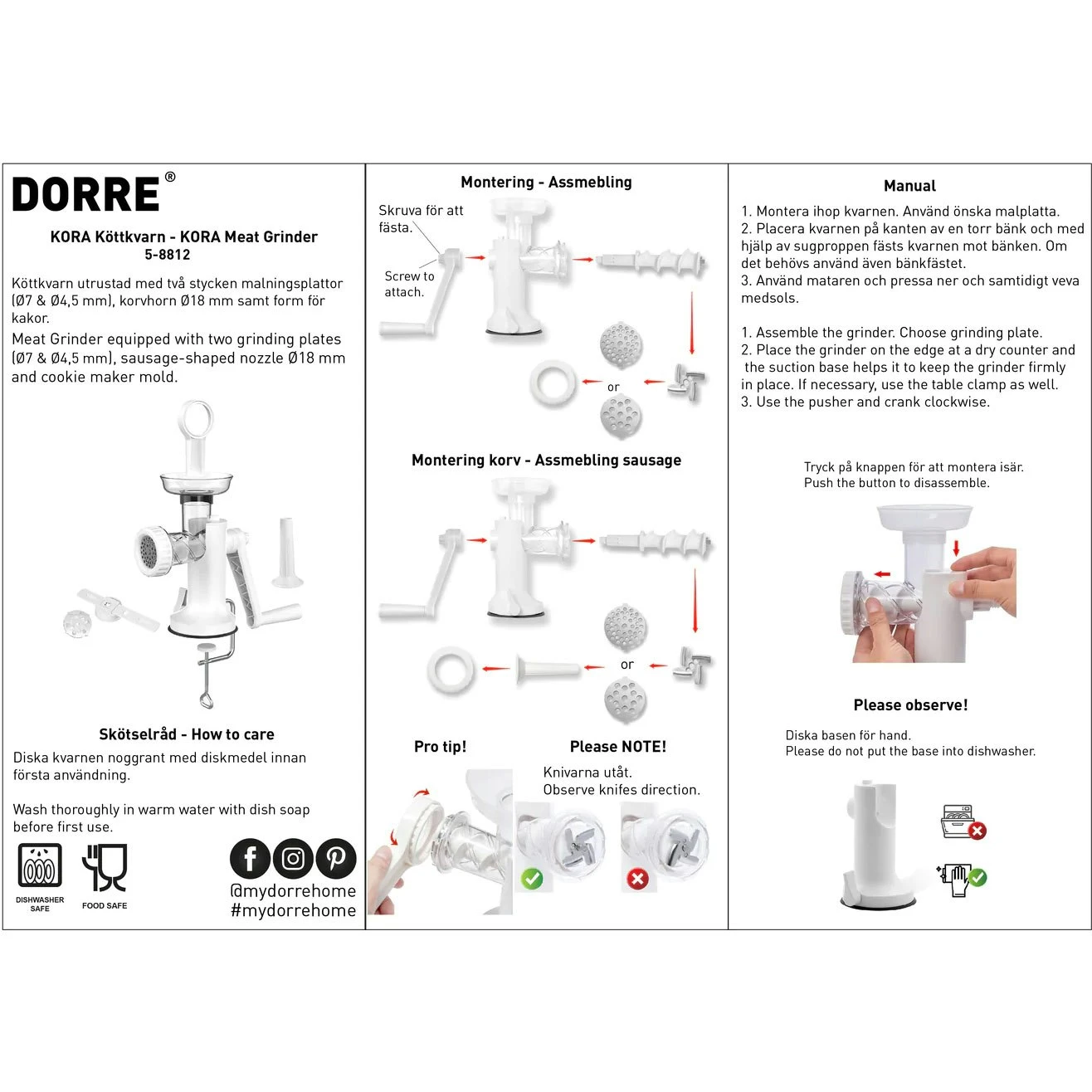 DORRE®

KORA Köttkvarn - KORA Meat Grinder
5-8812

Köttkvarn utrustad med två stycken malningsplattor (Ø7 & Ø4,5 mm), korvhorn Ø18 mm samt form för kakor.
Meat Grinder equipped with two grinding plates (Ø7 & Ø4,5 mm), sausage-shaped nozzle Ø18 mm and cookie maker mold.

Skötselråd - How to care
Diska kvarnen noggrant med diskmedel innan första användning.

Wash thoroughly in warm water with dish soap before first use.

DISHWASHER SAFE

FOOD SAFE

@mydorrehome
#mydorrehome

Montering - Assmebling

Skruva för att fästa.

Screw to attach.

or

Montering korv - Assmebling sausage

or

Pro tip!

Please NOTE!

Knivarna utåt.
Observe knifes direction.

Manual

1. Montera ihop kvarnen. Använd önska malplatta.
2. Placera kvarnen på kanten av en torr bänk och med hjälp av sugproppen fästs kvarnen mot bänken. Om det behövs använd även bänkfästet.
3. Använd mataren och pressa ner och samtidigt veva medsols.

1. Assemble the grinder. Choose grinding plate.
2. Place the grinder on the edge at a dry counter and the suction base helps it to keep the grinder firmly in place. If necessary, use the table clamp as well.
3. Use the pusher and crank clockwise.

Tryck på knappen för att montera isär.
Push the button to disassemble.

Please observe!

Diska basen för hand.
Please do not put the base into dishwasher.